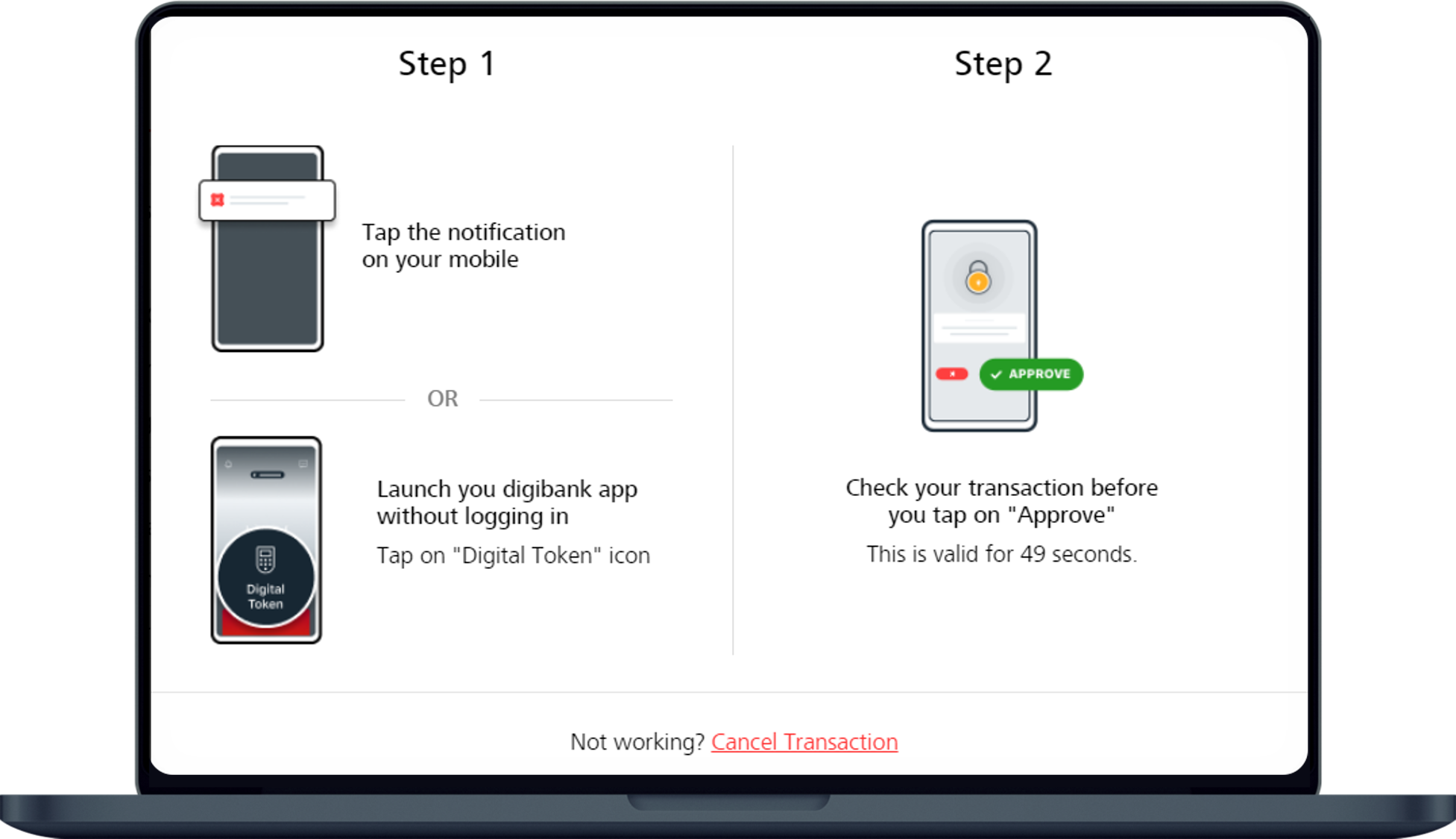 Step 1

Tap the notification on your mobile

OR

Digital Token

Launch you digibank app without logging in

Tap on "Digital Token" icon

Step 2

APPROVE

Check your transaction before you tap on "Approve"

This is valid for 49 seconds.

Not working? Cancel Transaction